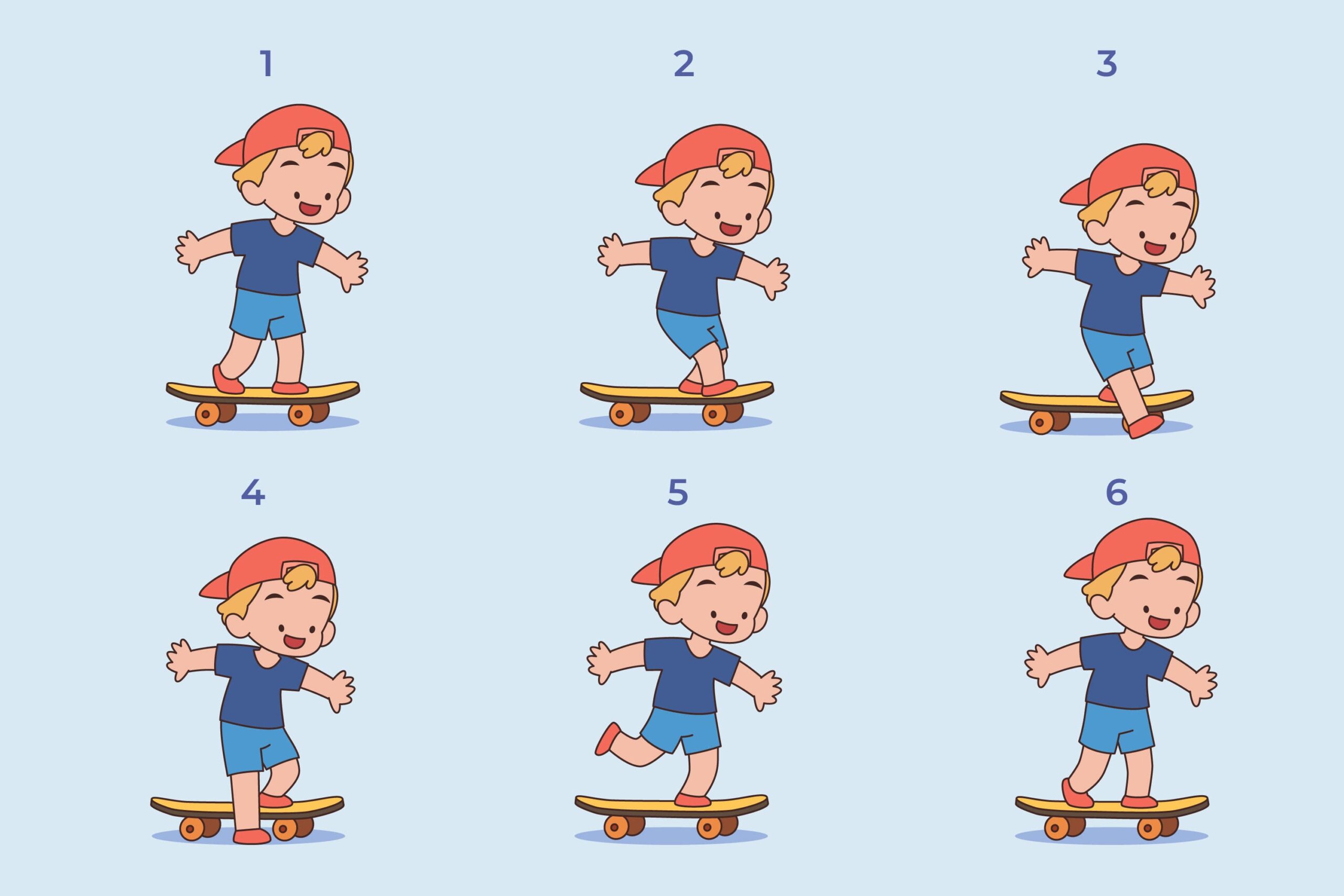 1

2

3

4

5

6